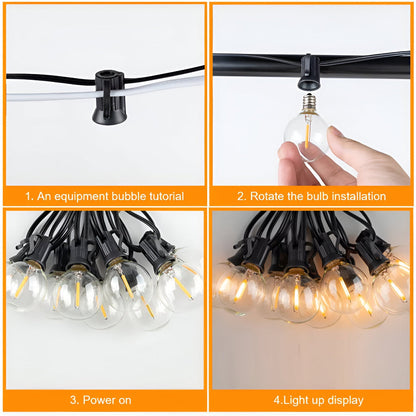 1. An equipment bubble tutorial

2. Rotate the bulb installation

3. Power on

4.Light up display