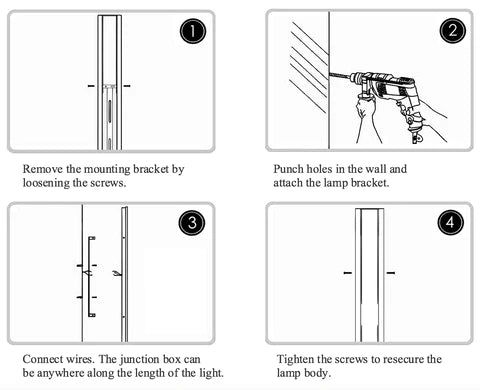 1

Remove the mounting bracket by loosening the screws.

2

Punch holes in the wall and attach the lamp bracket.

3

Connect wires. The junction box can be anywhere along the length of the light.

4

Tighten the screws to resecure the lamp body.